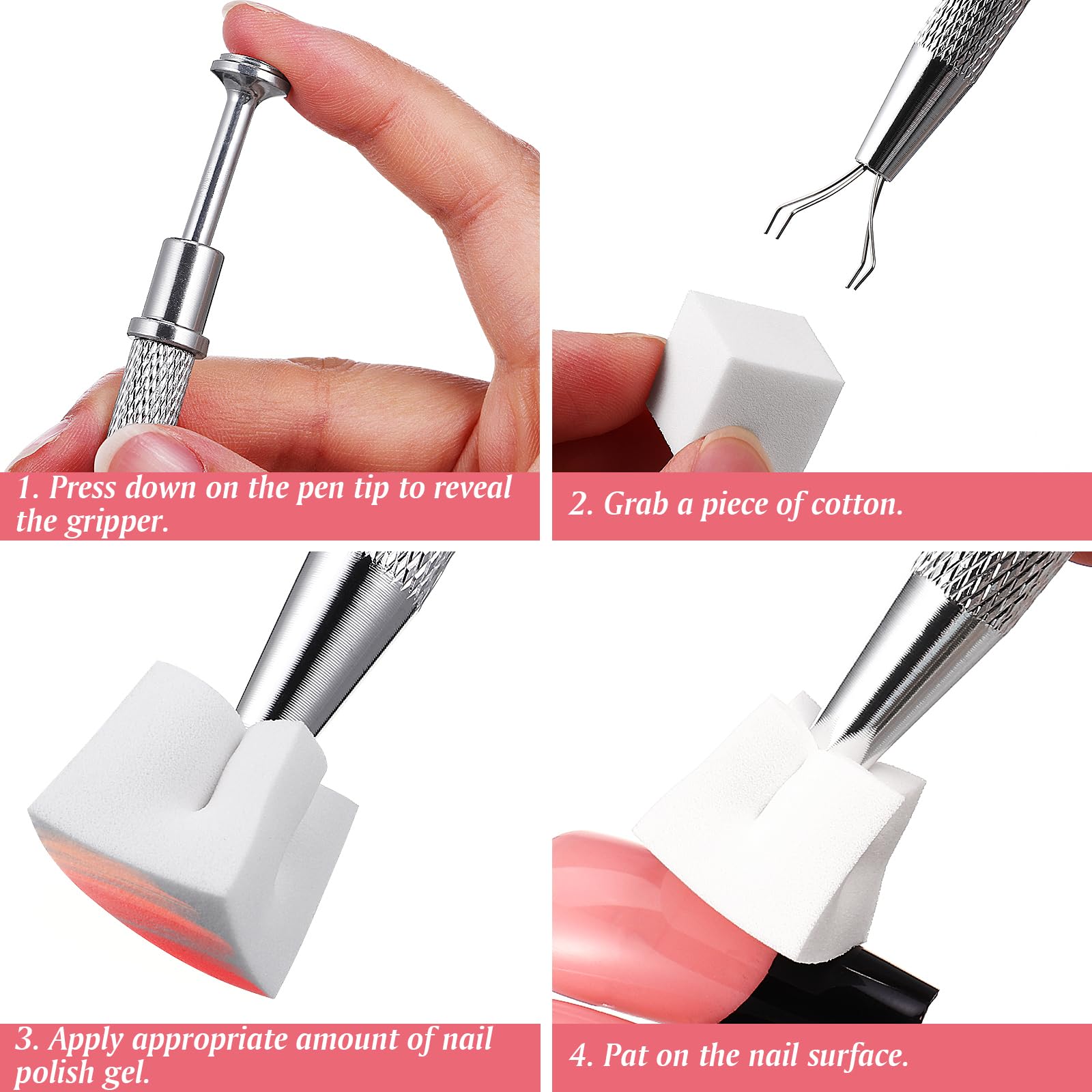 1. Press down on the pen tip to reveal the gripper.

2. Grab a piece of cotton.

3. Apply appropriate amount of nail polish gel.

4. Pat on the nail surface.